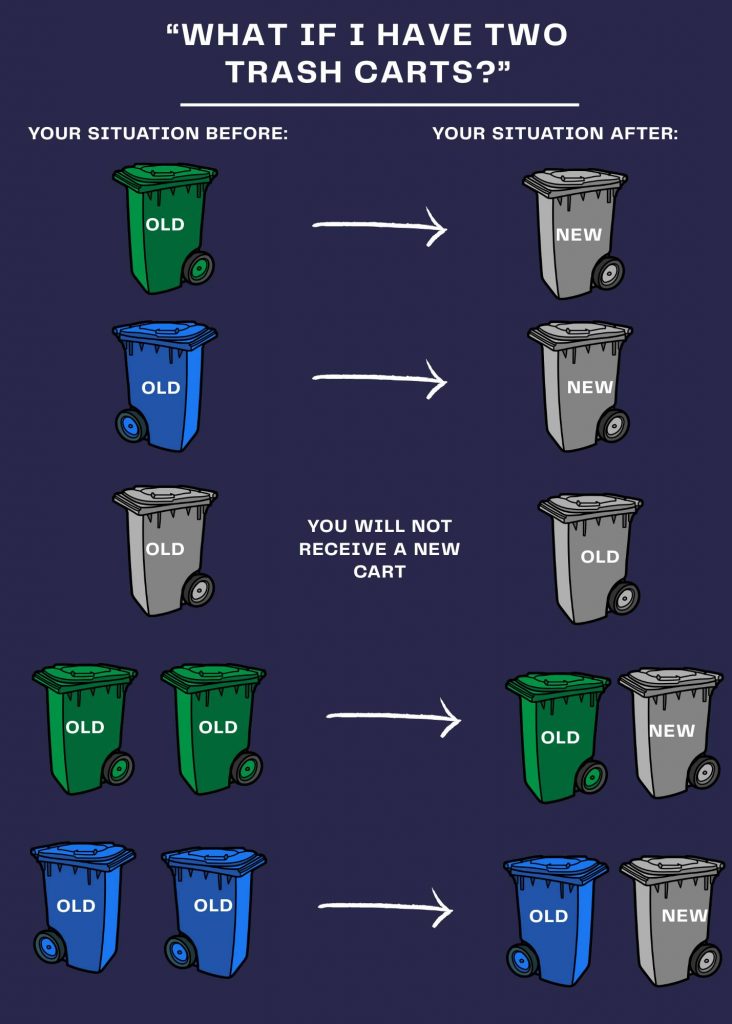 “WHAT IF I HAVE TWO TRASH CARTS?”

YOUR SITUATION BEFORE:

YOUR SITUATION AFTER:

OLD

NEW

OLD

NEW

OLD

YOU WILL NOT RECEIVE A NEW CART

OLD

OLD OLD

OLD NEW

OLD OLD

OLD NEW